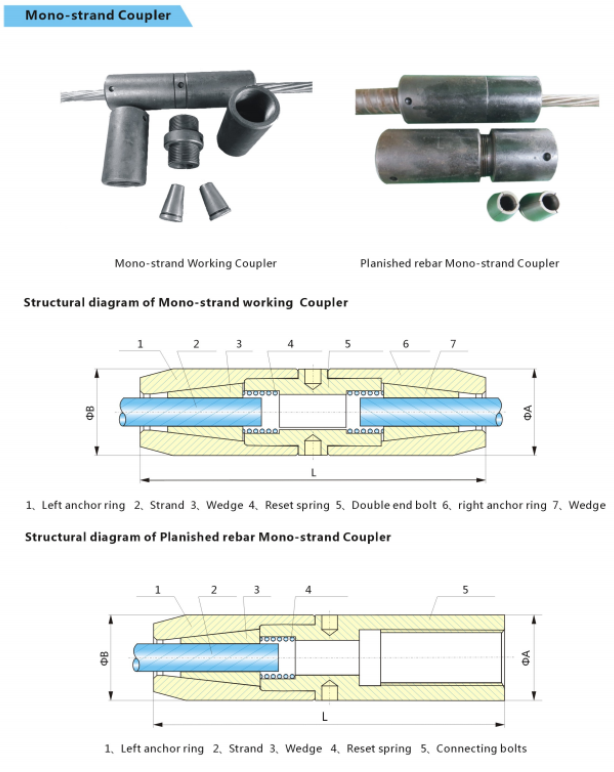 Mono-strand Coupler

Mono-strand Working Coupler

Planished rebar Mono-strand Coupler

Structural diagram of Mono-strand working Coupler

1 2 3 4 5 6 7

ΦB

ΦA

L

1、Left anchor ring 2、Strand 3、Wedge 4、Reset spring 5、Double end bolt 6、right anchor ring 7、Wedge

Structural diagram of Planished rebar Mono-strand Coupler

1 2 3 4 5

ΦB

ΦA

L

1、Left anchor ring 2、Strand 3、Wedge 4、Reset spring 5、Connecting bolts