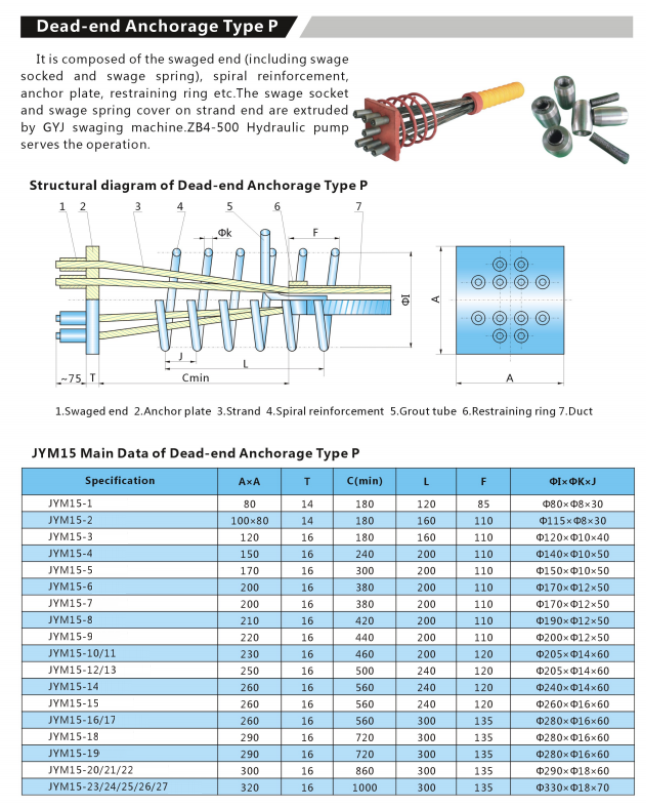 Dead-end Anchorage Type P

It is composed of the swaged end (including swage socked and swage spring), spiral reinforcement, anchor plate, restraining ring etc.The swage socket and swage spring cover on strand end are extruded by GYJ swaging machine.ZB4-500 Hydraulic pump serves the operation.

Structural diagram of Dead-end Anchorage Type P

1 2 3 4 5 6 7
Φk F
ΦI
A
J L
~75 T Cmin
A

1.Swaged end 2.Anchor plate 3.Strand 4.Spiral reinforcement 5.Grout tube 6.Restraining ring 7.Duct

JYM15 Main Data of Dead-end Anchorage Type P

| Specification | A×A | T | C(min) | L | F | ΦI×ΦK×J |
|---|---|---|---|---|---|---|
| JYM15-1 | 80 | 14 | 180 | 120 | 85 | Φ80×Φ8×30 |
| JYM15-2 | 100×80 | 14 | 180 | 160 | 110 | Φ115×Φ8×30 |
| JYM15-3 | 120 | 16 | 180 | 160 | 110 | Φ120×Φ10×40 |
| JYM15-4 | 150 | 16 | 240 | 200 | 110 | Φ140×Φ10×50 |
| JYM15-5 | 170 | 16 | 300 | 200 | 110 | Φ150×Φ10×50 |
| JYM15-6 | 200 | 16 | 380 | 200 | 110 | Φ170×Φ12×50 |
| JYM15-7 | 200 | 16 | 380 | 200 | 110 | Φ170×Φ12×50 |
| JYM15-8 | 210 | 16 | 420 | 200 | 110 | Φ190×Φ12×50 |
| JYM15-9 | 220 | 16 | 440 | 200 | 110 | Φ200×Φ12×50 |
| JYM15-10/11 | 230 | 16 | 460 | 200 | 120 | Φ205×Φ14×60 |
| JYM15-12/13 | 250 | 16 | 500 | 240 | 120 | Φ205×Φ14×60 |
| JYM15-14 | 260 | 16 | 560 | 240 | 120 | Φ240×Φ14×60 |
| JYM15-15 | 260 | 16 | 560 | 240 | 120 | Φ260×Φ16×60 |
| JYM15-16/17 | 260 | 16 | 560 | 300 | 135 | Φ280×Φ16×60 |
| JYM15-18 | 290 | 16 | 720 | 300 | 135 | Φ280×Φ16×60 |
| JYM15-19 | 290 | 16 | 720 | 300 | 135 | Φ280×Φ16×60 |
| JYM15-20/21/22 | 300 | 16 | 860 | 300 | 135 | Φ290×Φ18×60 |
| JYM15-23/24/25/26/27 | 320 | 16 | 1000 | 300 | 135 | Φ330×Φ18×70 |