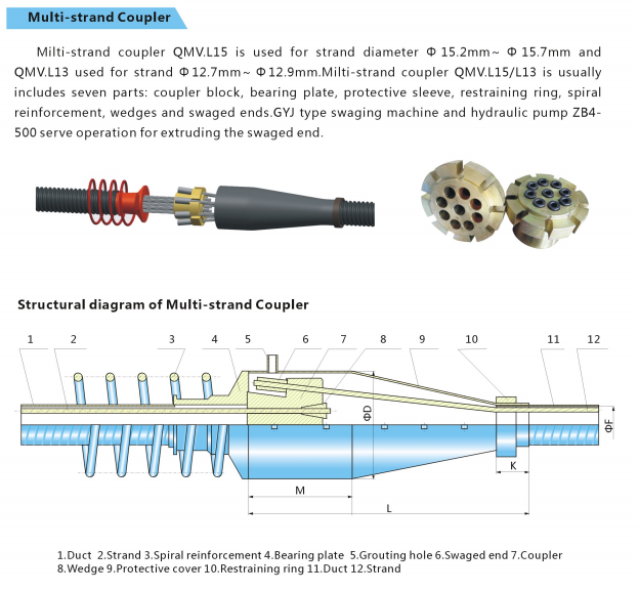 Multi-strand Coupler

Milti-strand coupler QMV.L15 is used for strand diameter Φ 15.2mm~ Φ 15.7mm and QMV.L13 used for strand Φ 12.7mm~ Φ 12.9mm.Milti-strand coupler QMV.L15/L13 is usually includes seven parts: coupler block, bearing plate, protective sleeve, restraining ring, spiral reinforcement, wedges and swaged ends.GYJ type swaging machine and hydraulic pump ZB4-500 serve operation for extruding the swaged end.

Structural diagram of Multi-strand Coupler

1 2 3 4 5 6 7 8 9 10 11 12

ΦD ΦF K M L

1.Duct 2.Strand 3.Spiral reinforcement 4.Bearing plate 5.Grouting hole 6.Swaged end 7.Coupler 8.Wedge 9.Protective cover 10.Restraining ring 11.Duct 12.Strand